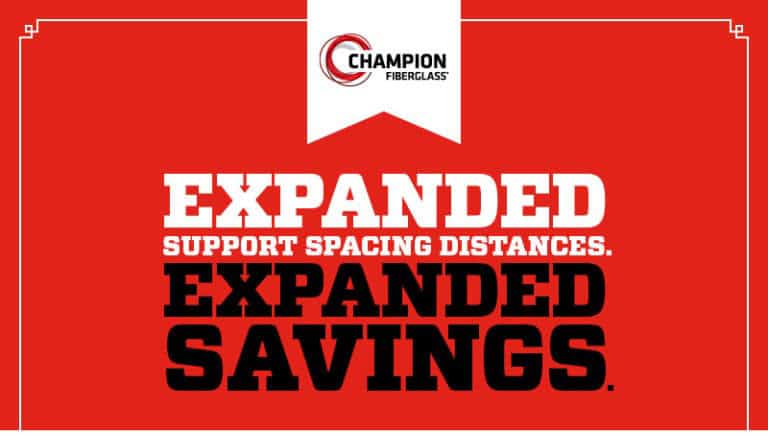 CHAMPION
FIBERGLASS

EXPANDED
SUPPORT SPACING DISTANCES.
EXPANDED
SAVINGS.